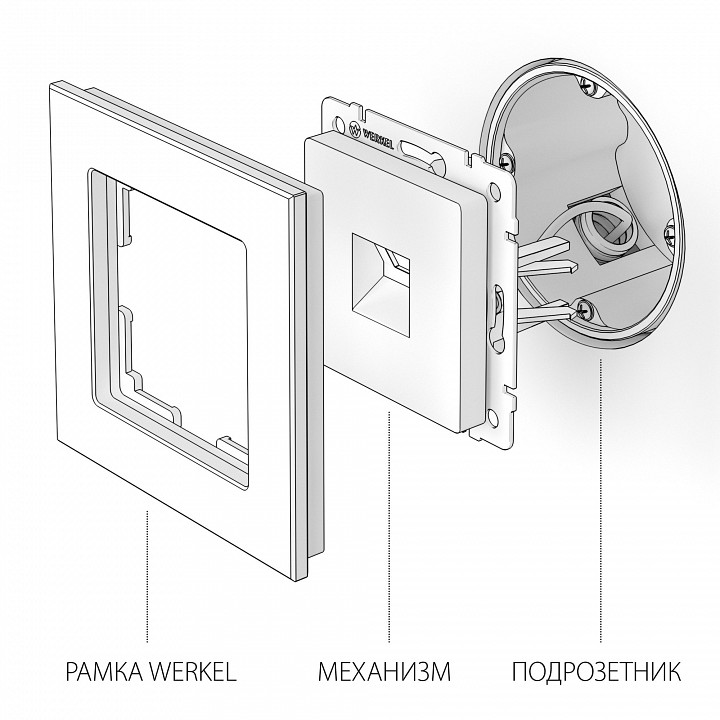 WERKEL

РАМКА WERKEL

МЕХАНИЗМ

ПОДРОЗЕТНИК