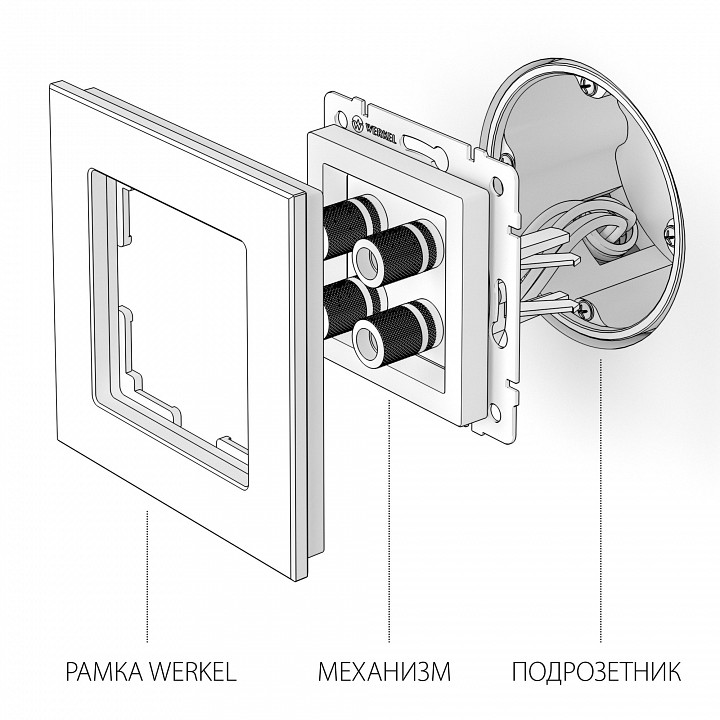 WERKEL

РАМКА WERKEL

МЕХАНИЗМ

ПОДРОЗЕТНИК