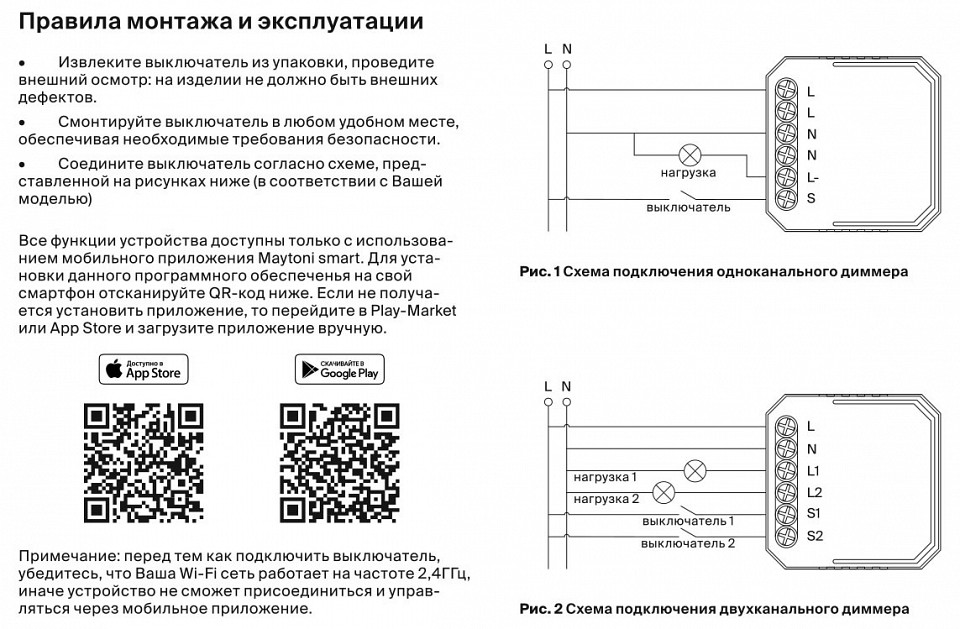 Правила монтажа и эксплуатации

• Извлеките выключатель из упаковки, проведите внешний осмотр: на изделии не должно быть внешних дефектов.

• Смонтируйте выключатель в любом удобном месте, обеспечивая необходимые требования безопасности.

• Соедините выключатель согласно схеме, представленной на рисунках ниже (в соответствии с Вашей моделью)

Все функции устройства доступны только с использованием мобильного приложения Maytoni smart. Для установки данного программного обеспеченья на свой смартфон отсканируйте QR-код ниже. Если не получается установить приложение, то перейдите в Play-Market или App Store и загрузите приложение вручную.

Доступно в App Store

СКАЧИВАЙТЕ В Google Play

Примечание: перед тем как подключить выключатель, убедитесь, что Ваша Wi-Fi сеть работает на частоте 2,4ГГц, иначе устройство не сможет присоединиться и управляться через мобильное приложение.

L N

L
L
N
N
L-
S

нагрузка

выключатель

Рис. 1 Схема подключения одноканального диммера

L N

L
N
L1
L2
S1
S2

нагрузка 1
нагрузка 2
выключатель 1
выключатель 2

Рис. 2 Схема подключения двухканального диммера