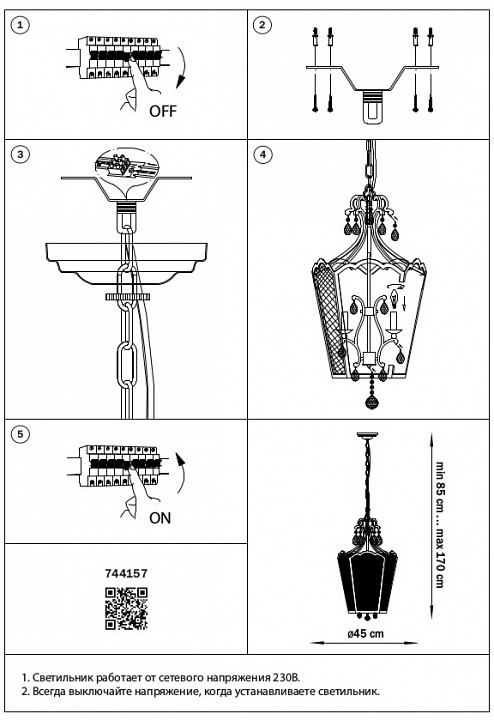 1

OFF

2

3

4

5

ON

744157

min 85 cm ... max 170 cm

ø45 cm

1. Светильник работает от сетевого напряжения 230В.
2. Всегда выключайте напряжение, когда устанавливаете светильник.