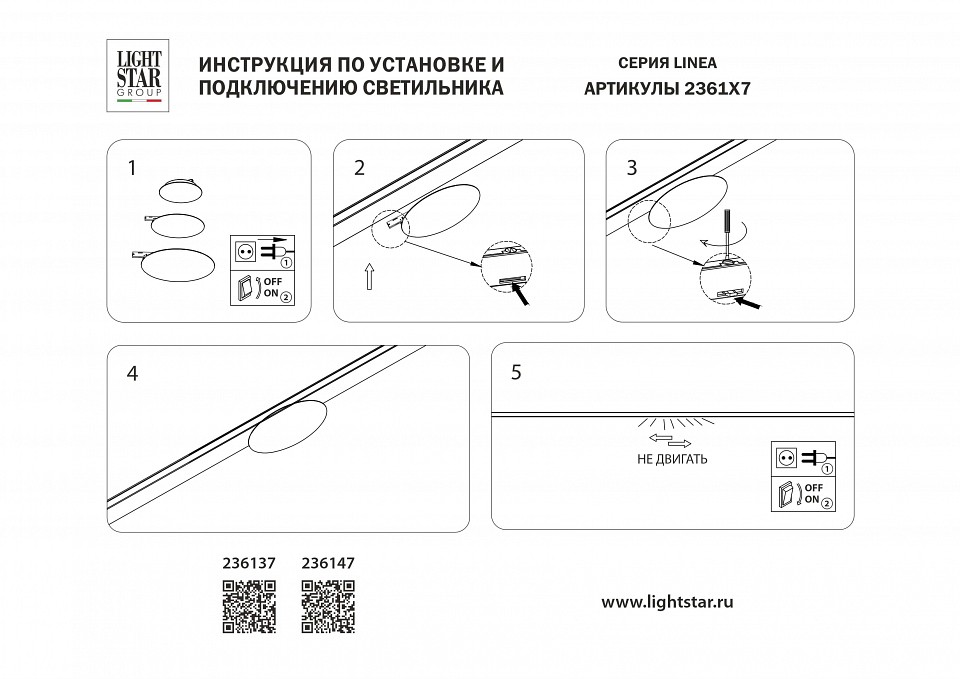 LIGHT STAR GROUP

ИНСТРУКЦИЯ ПО УСТАНОВКЕ И ПОДКЛЮЧЕНИЮ СВЕТИЛЬНИКА

СЕРИЯ LINEA
АРТИКУЛЫ 2361X7

1

①
OFF
ON ②

2

3

4

5

НЕ ДВИГАТЬ

①
OFF
ON ②

236137 236147

www.lightstar.ru