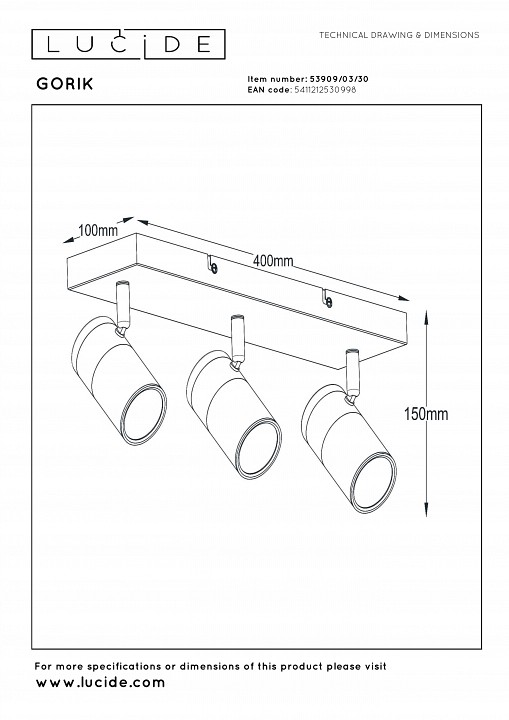 LUCIDE

TECHNICAL DRAWING & DIMENSIONS

GORIK

Item number: 53909/03/30
EAN code: 5411212530998

100mm

400mm

150mm

For more specifications or dimensions of this product please visit
www.lucide.com