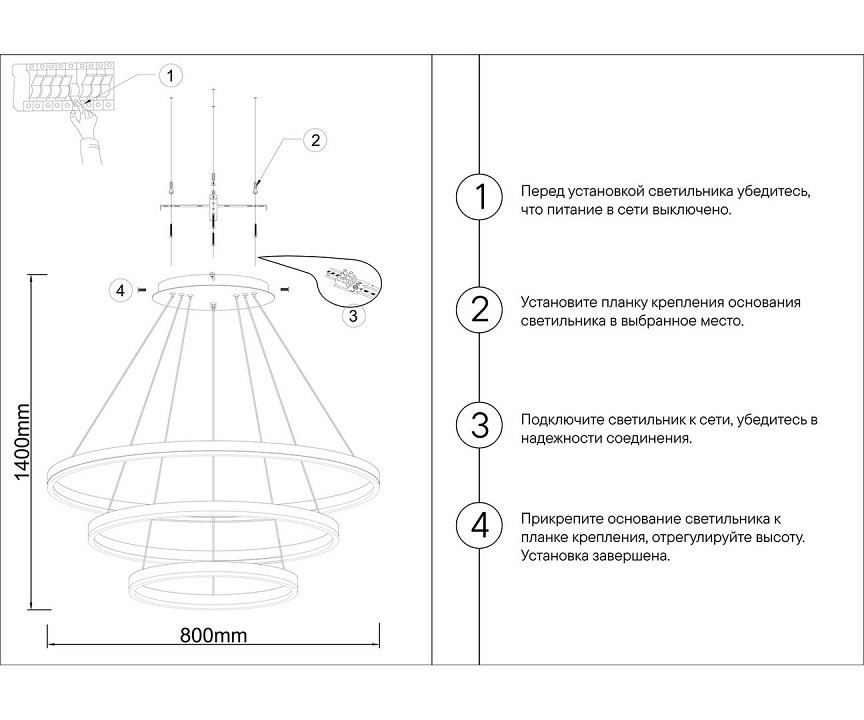 1

2

4

3

1400mm

800mm

1
Перед установкой светильника убедитесь, что питание в сети выключено.

2
Установите планку крепления основания светильника в выбранное место.

3
Подключите светильник к сети, убедитесь в надежности соединения.

4
Прикрепите основание светильника к планке крепления, отрегулируйте высоту. Установка завершена.