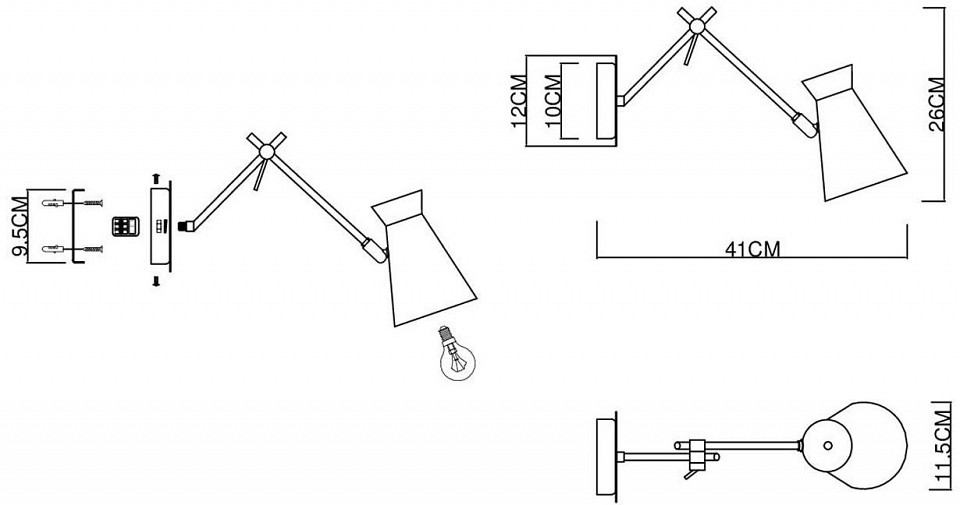 9.5CM
12CM
10CM
26CM
41CM
11.5CM