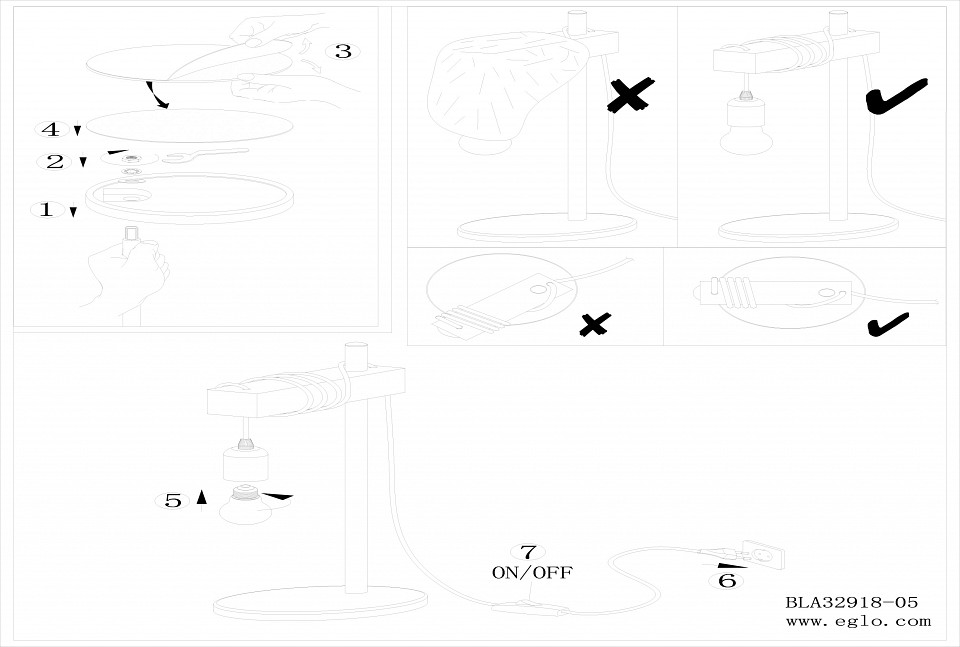 3

4

2

1

5

7
ON/OFF

6

BLA32918-05
www.eglo.com