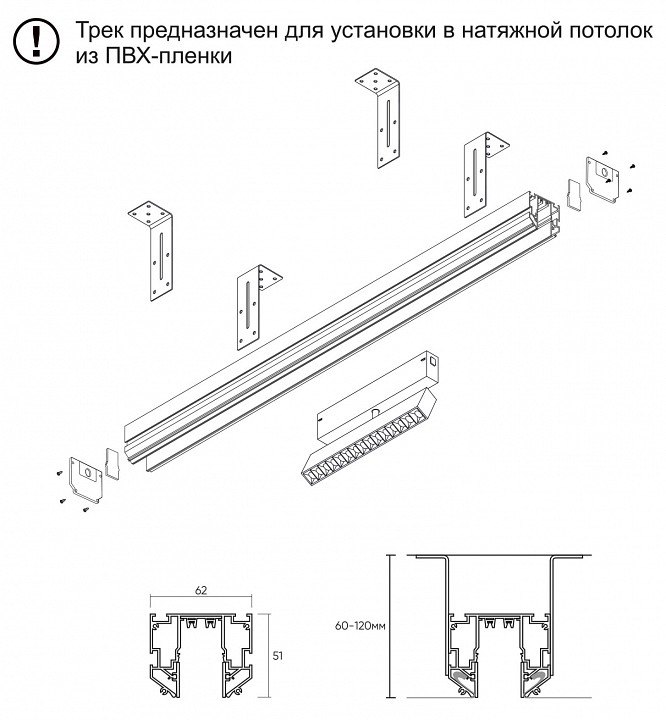 !

Трек предназначен для установки в натяжной потолок из ПВХ-пленки

62

51

60-120мм