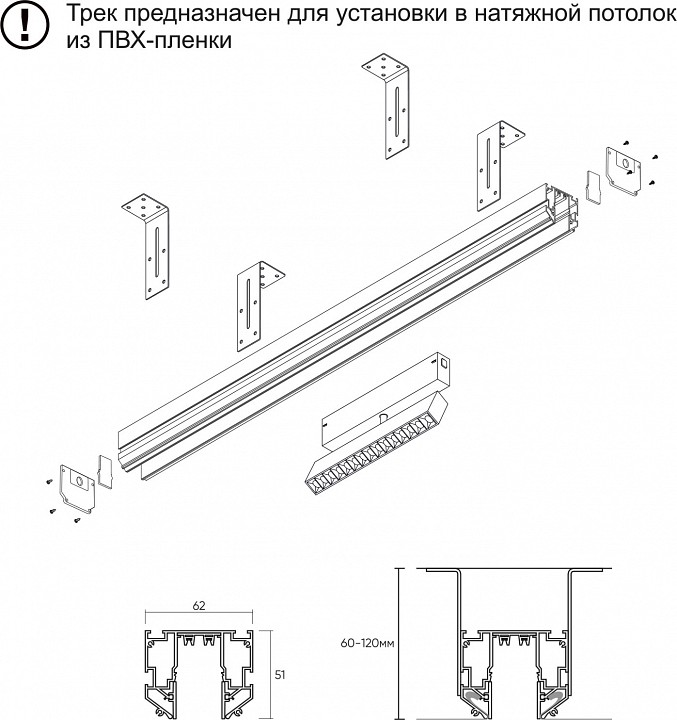 !

Трек предназначен для установки в натяжной потолок из ПВХ-пленки

62

51

60-120мм