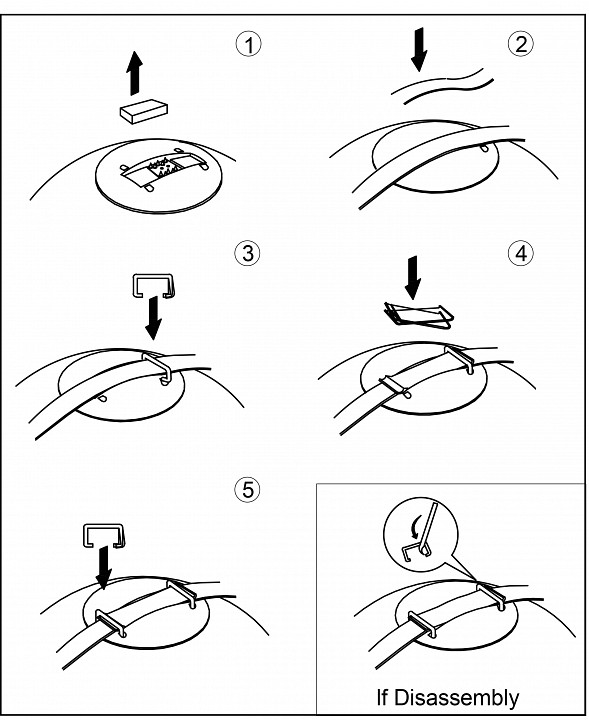 1

2

3

4

5

If Disassembly