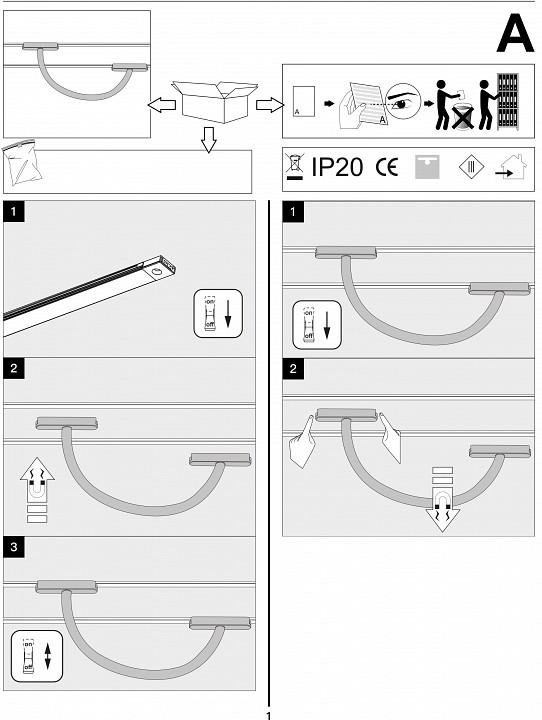 A

A

A

IP20 CE

1

on

off

2

3

on

off

1

on

off

2

1