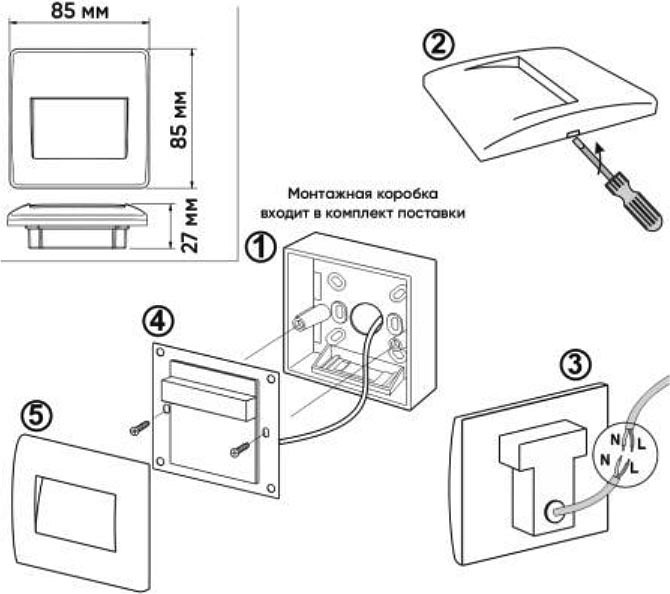 85 мм

85 мм

27 мм

2

Монтажная коробка входит в комплект поставки

1

4

5

3

N L

N L