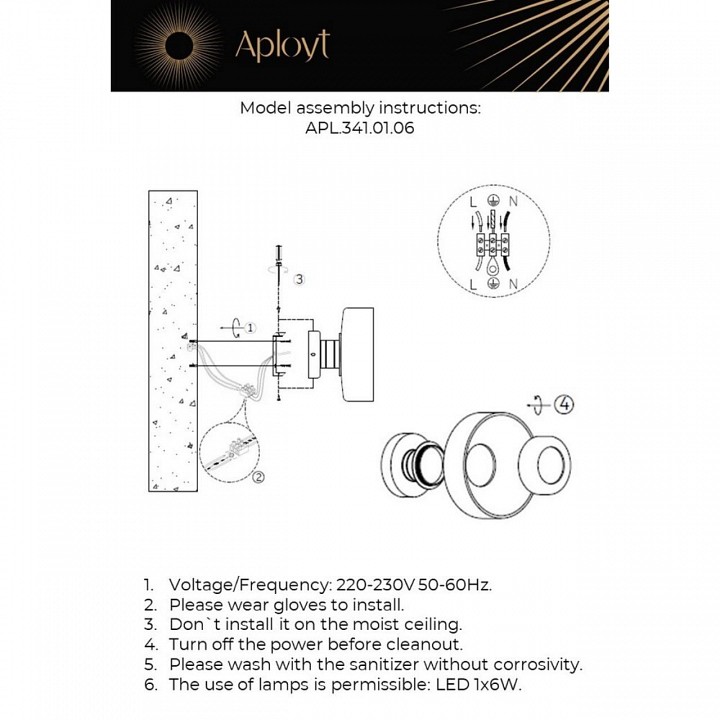 Aployt

Model assembly instructions:
APL.341.01.06

L N
L N

3
1
2
4

1. Voltage/Frequency: 220-230V 50-60Hz.
2. Please wear gloves to install.
3. Don`t install it on the moist ceiling.
4. Turn off the power before cleanout.
5. Please wash with the sanitizer without corrosivity.
6. The use of lamps is permissible: LED 1x6W.