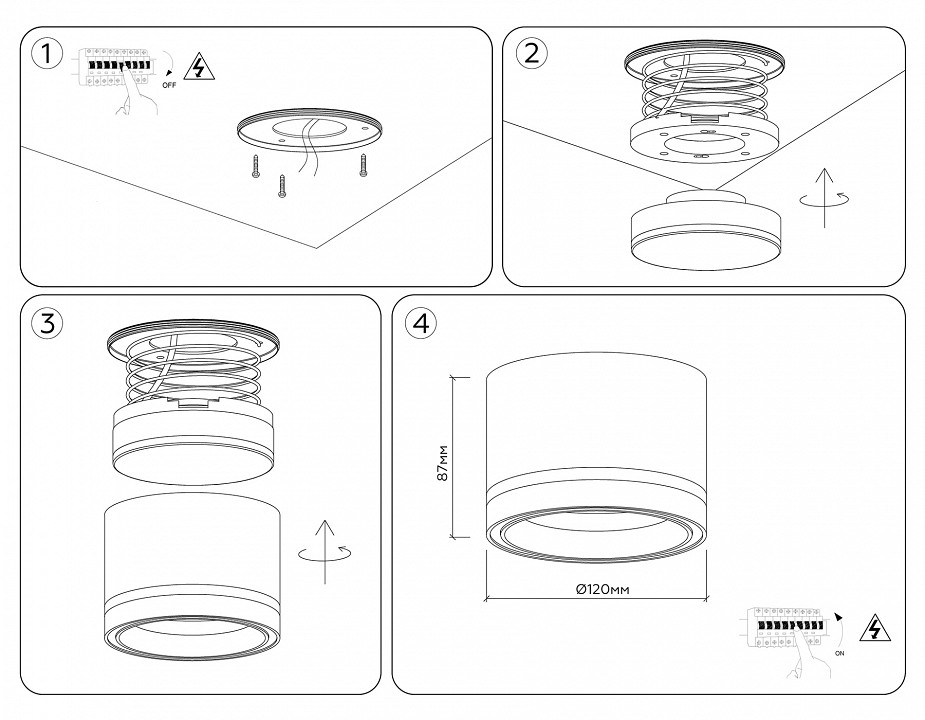 1

OFF

2

3

4

87мм

Ø120мм

ON