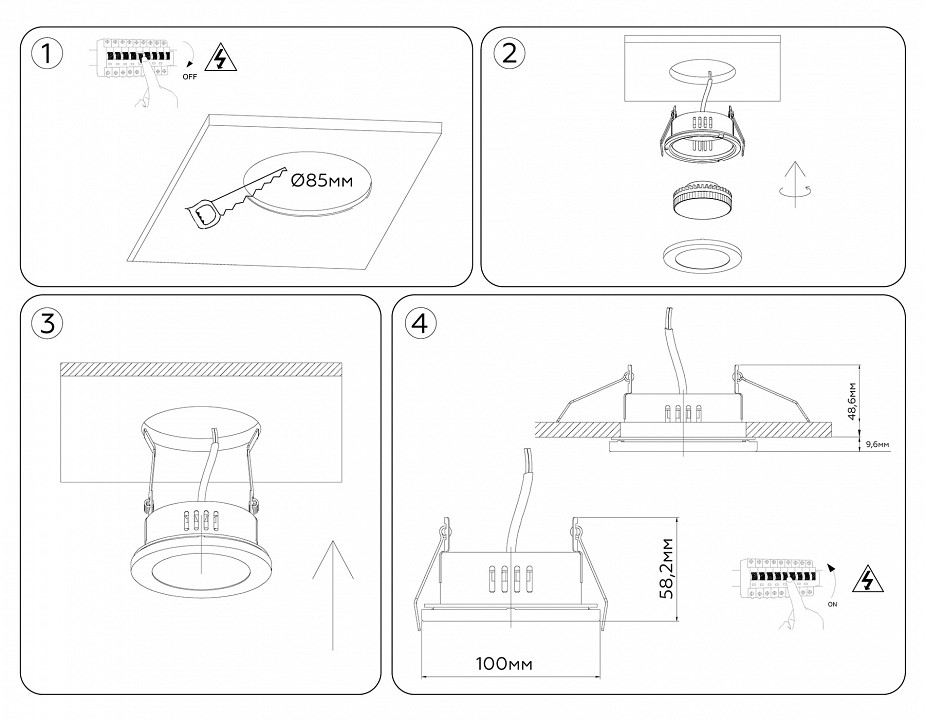 1

OFF

Ø85мм

2

3

4

48,6мм

9,6мм

58,2мм

100мм

ON