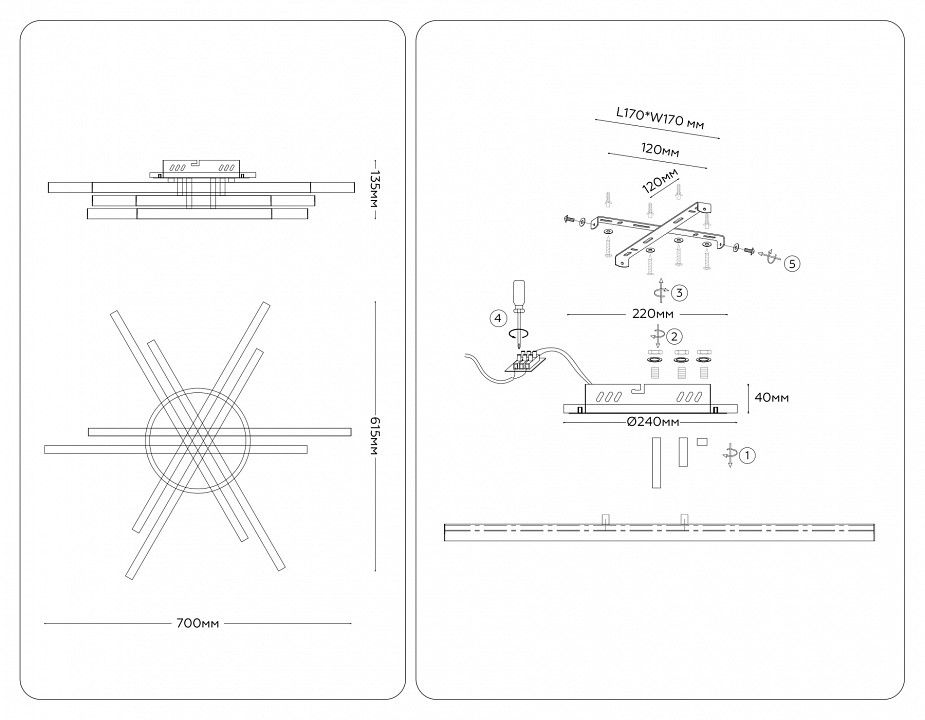 135мм

615мм

700мм

L170*W170 мм

120мм

120мм

5

3

220мм

4

2

40мм

Ø240мм

1