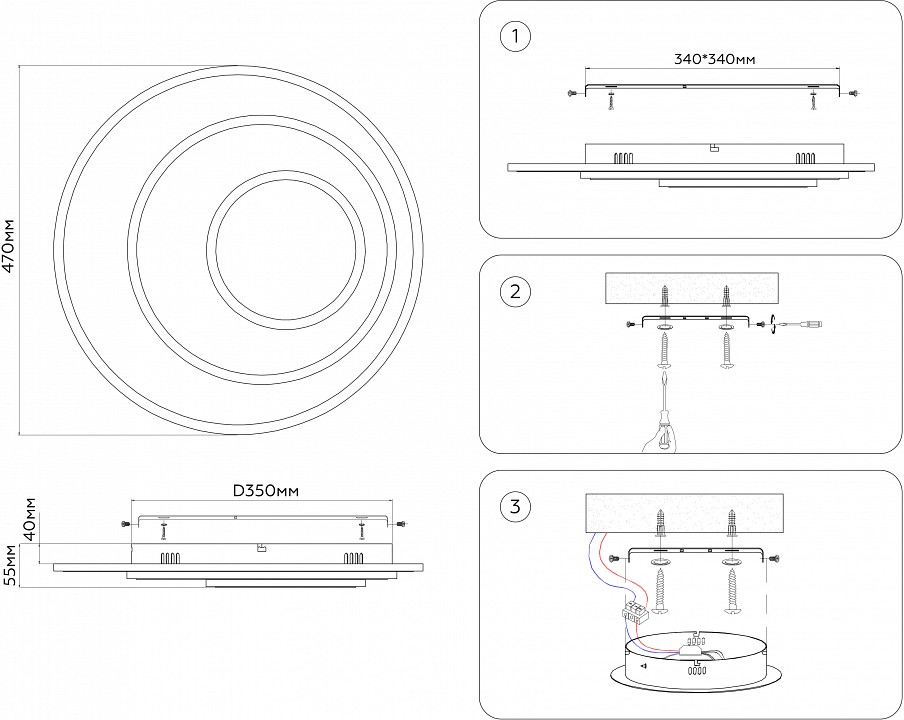 470мм

D350мм

40мм

55мм

1

340*340мм

2

3