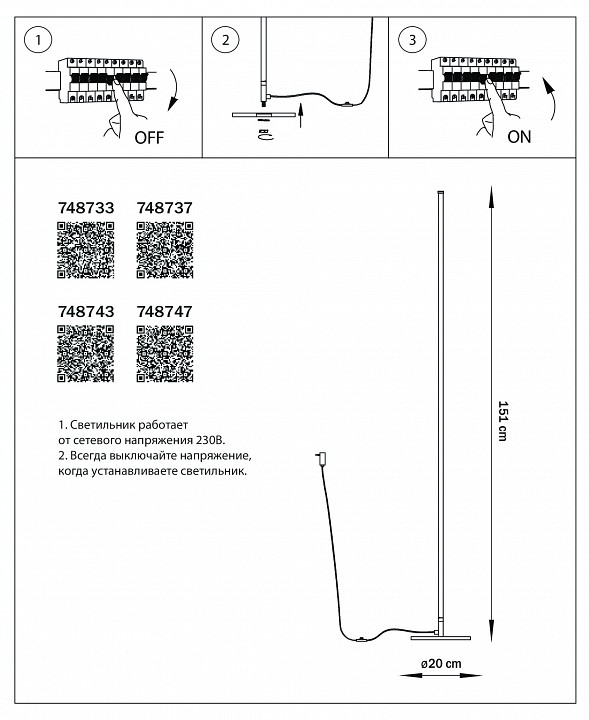 1

OFF

2

3

ON

748733 748737

748743 748747

1. Светильник работает от сетевого напряжения 230В.
2. Всегда выключайте напряжение, когда устанавливаете светильник.

151 cm

ø20 cm