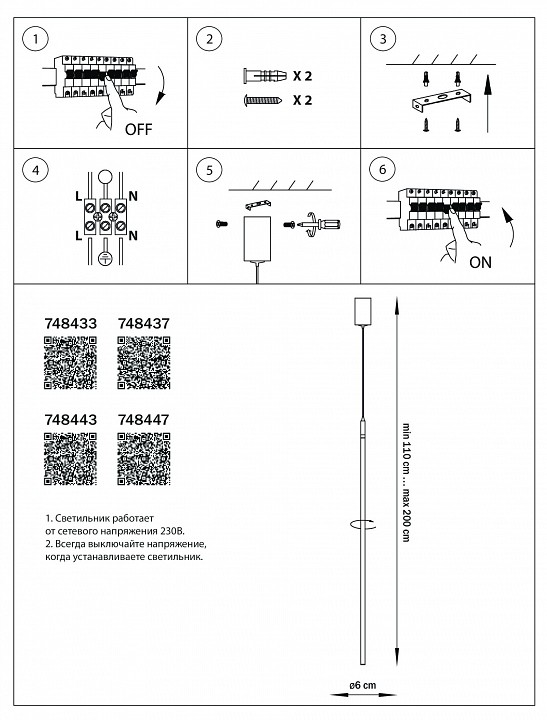 1

OFF

2

X 2

X 2

3

4

L

N

L

N

5

6

ON

748433

748437

748443

748447

1. Светильник работает от сетевого напряжения 230В.
2. Всегда выключайте напряжение, когда устанавливаете светильник.

min 110 cm ... max 200 cm

ø6 cm