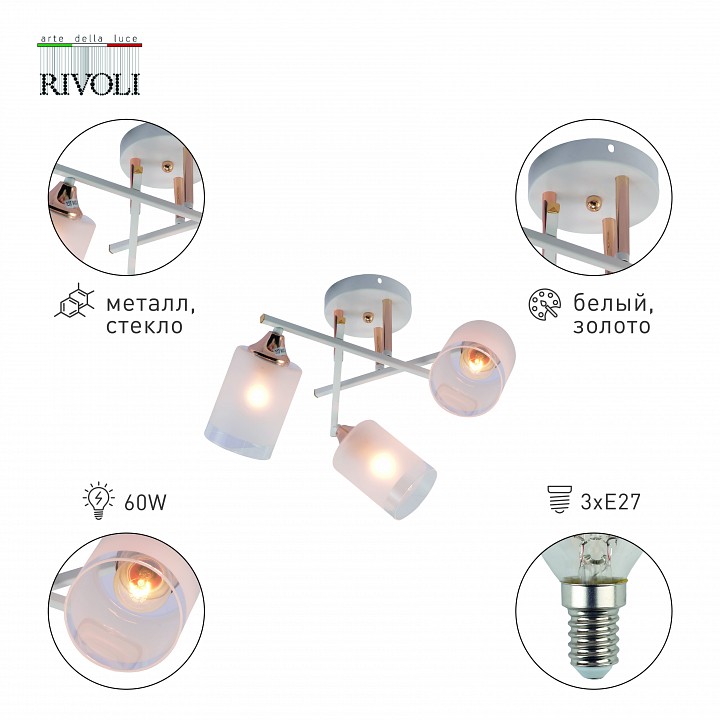 arte della luce
RIVOLI

металл, стекло

белый, золото

60W

3xE27