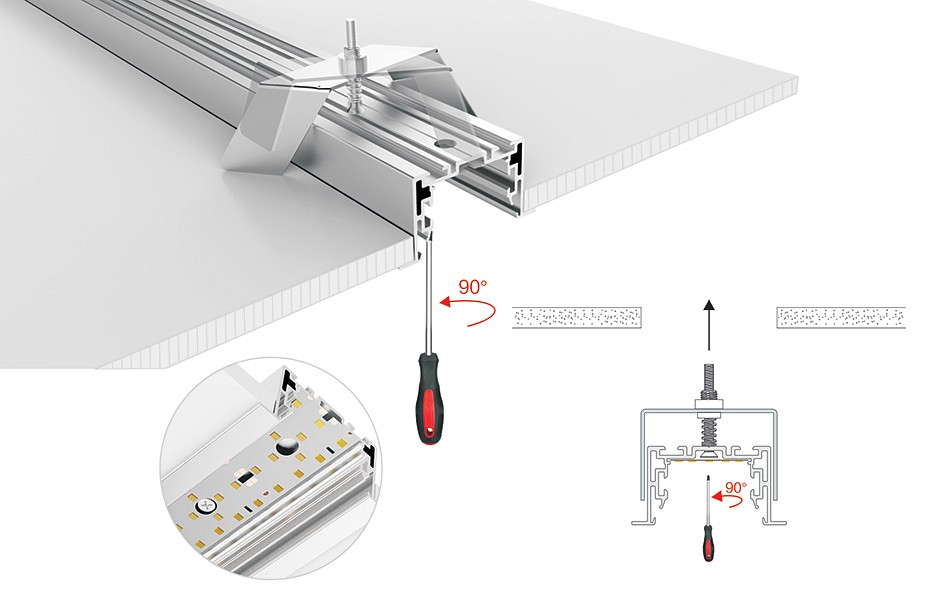 90°

90°