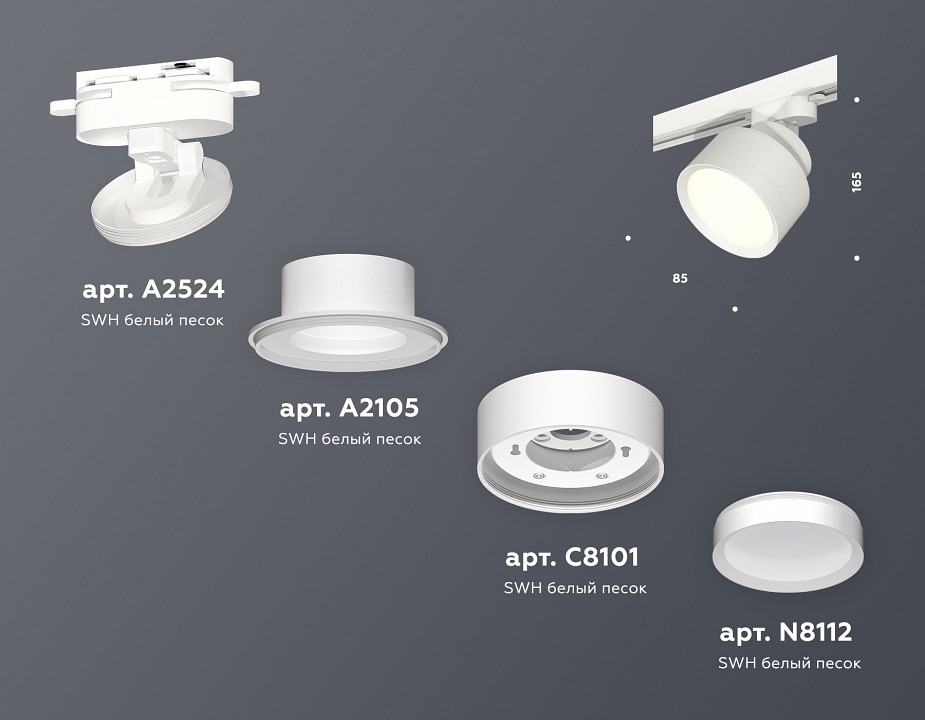 165

85

арт. A2524
SWH белый песок

арт. A2105
SWH белый песок

арт. C8101
SWH белый песок

арт. N8112
SWH белый песок