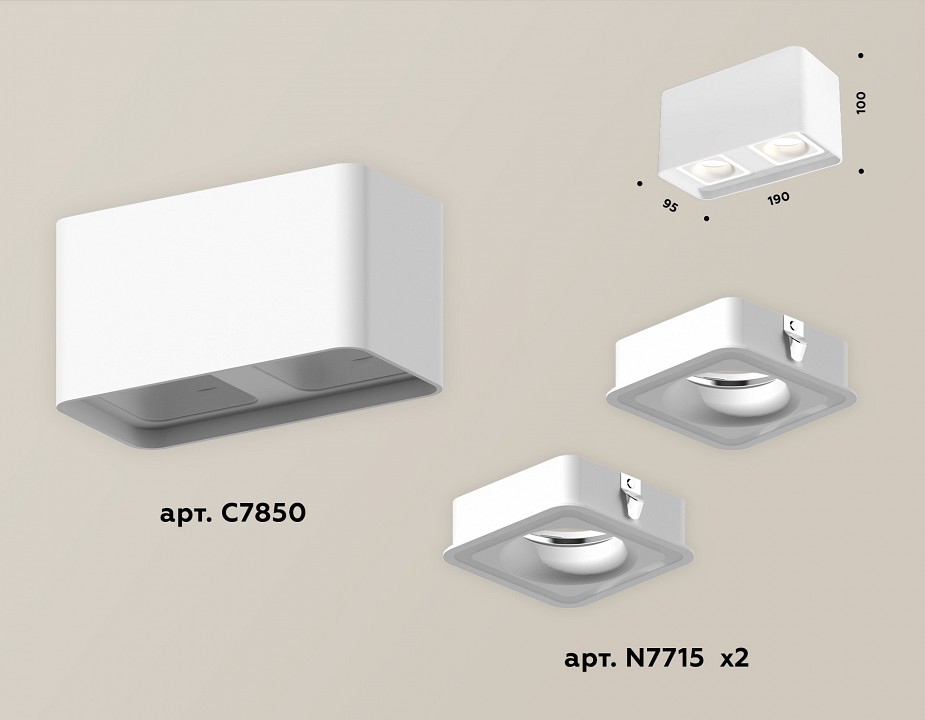 100

95

190

арт. C7850

арт. N7715 x2