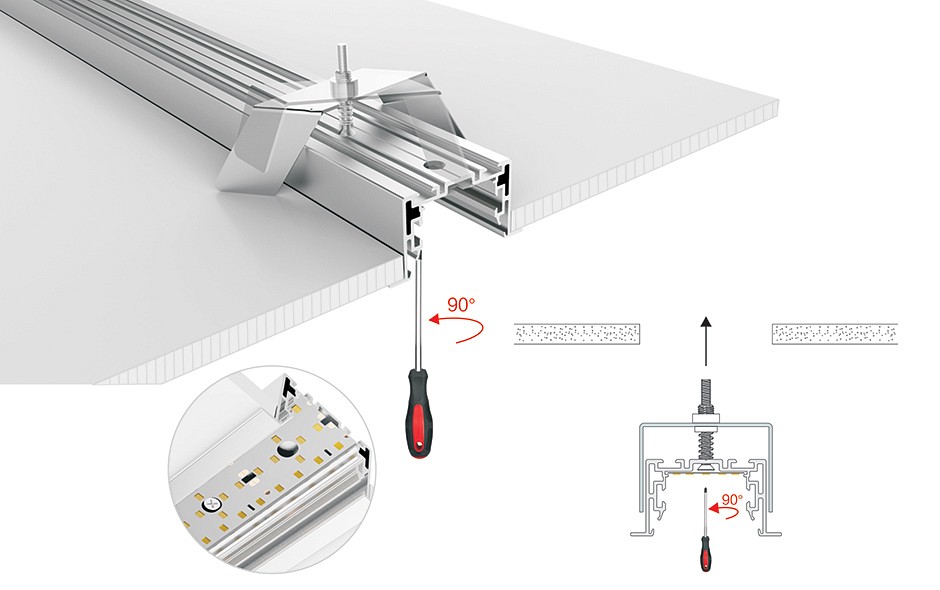 90°

90°