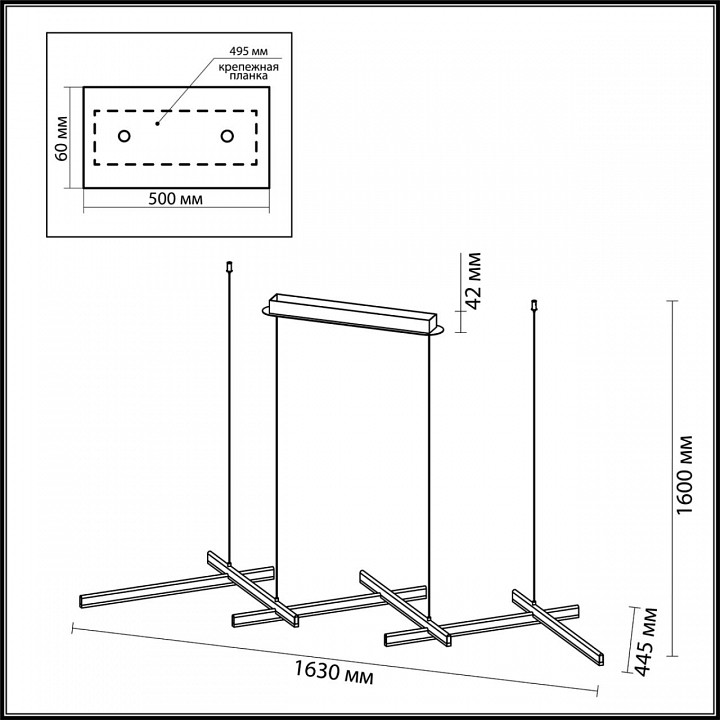 495 мм
крепежная планка
60 мм
500 мм
42 мм
1600 мм
445 мм
1630 мм