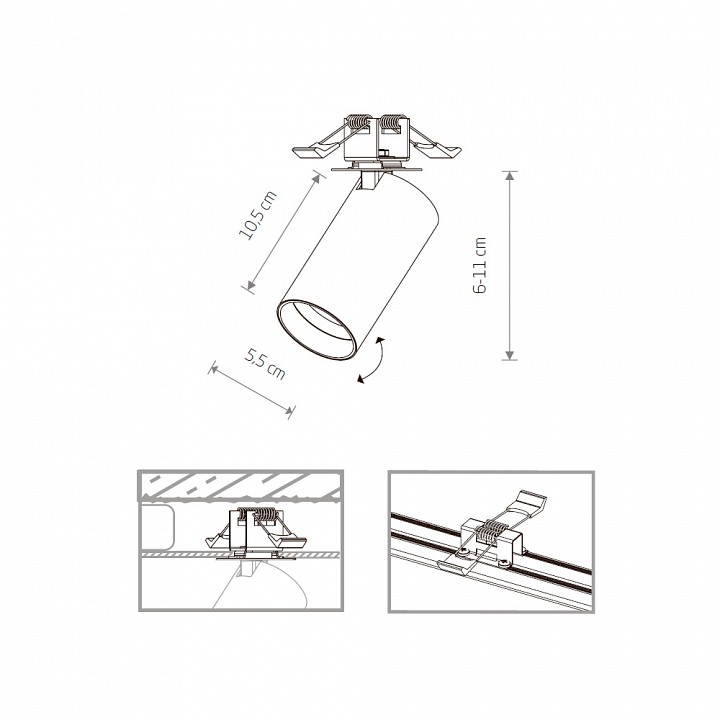 10,5 cm

6-11 cm

5,5 cm