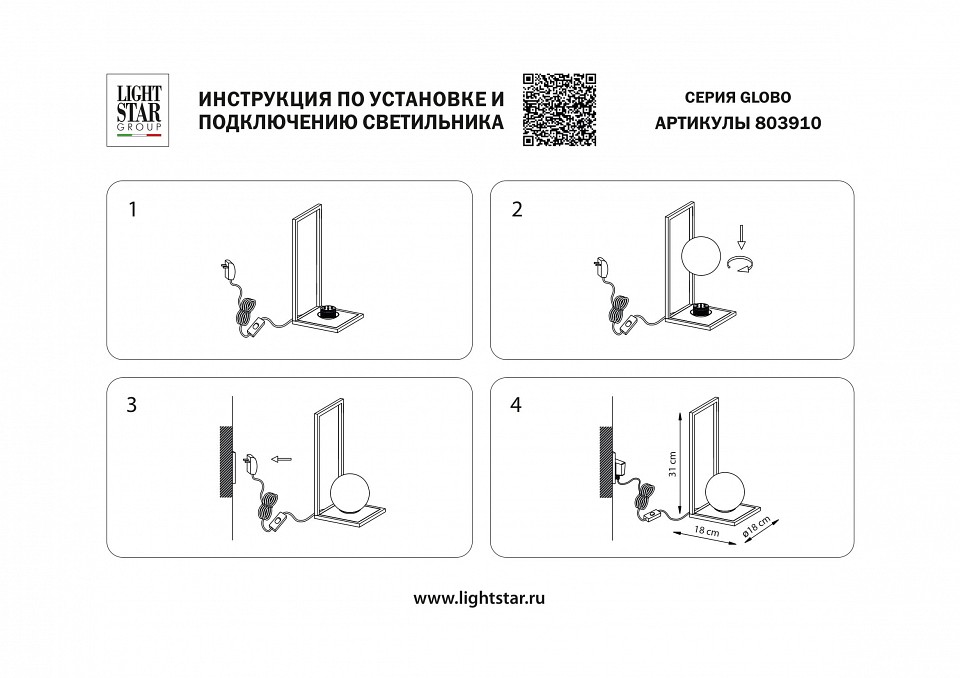 LIGHT STAR GROUP

ИНСТРУКЦИЯ ПО УСТАНОВКЕ И ПОДКЛЮЧЕНИЮ СВЕТИЛЬНИКА

СЕРИЯ GLOBO
АРТИКУЛЫ 803910

1

2

3

4

31 cm

18 cm

ø18 cm

www.lightstar.ru