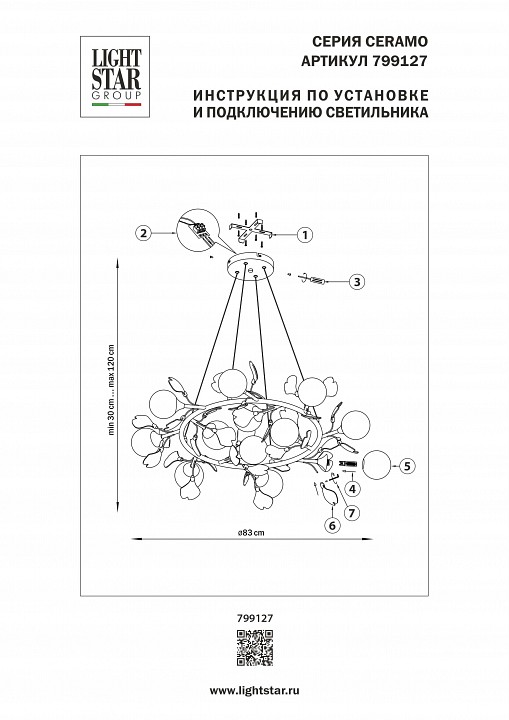 LIGHT STAR GROUP

СЕРИЯ CERAMO
АРТИКУЛ 799127

ИНСТРУКЦИЯ ПО УСТАНОВКЕ
И ПОДКЛЮЧЕНИЮ СВЕТИЛЬНИКА

2
1
3
min 30 cm ... max 120 cm
5
4
7
6
ø83 cm

799127

www.lightstar.ru