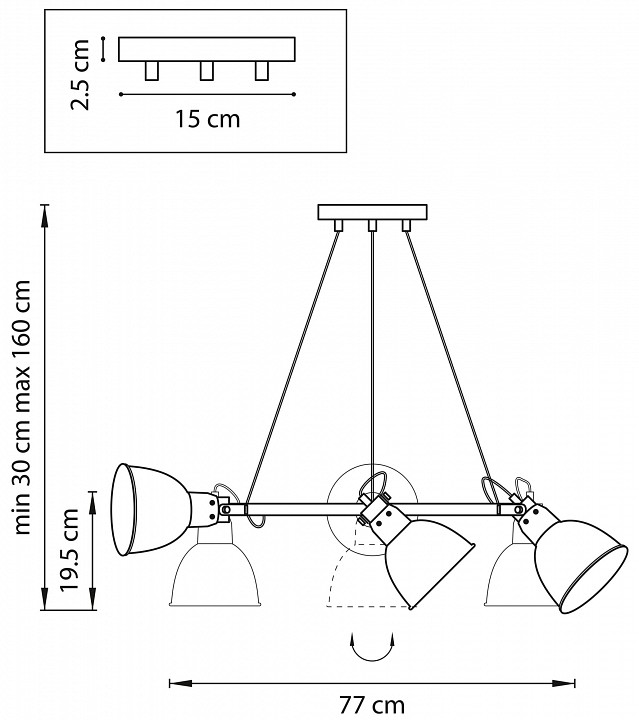 2.5 cm
15 cm
min 30 cm max 160 cm
19.5 cm
77 cm