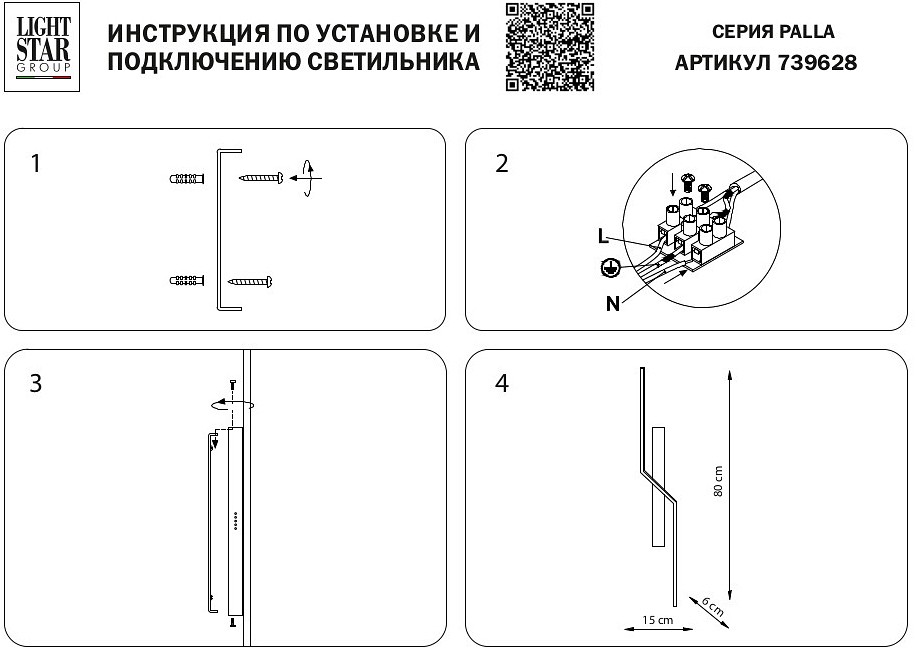 LIGHT STAR GROUP

ИНСТРУКЦИЯ ПО УСТАНОВКЕ И ПОДКЛЮЧЕНИЮ СВЕТИЛЬНИКА

СЕРИЯ PALLA
АРТИКУЛ 739628

1

2

L
N

3

4

80 cm
6 cm
15 cm