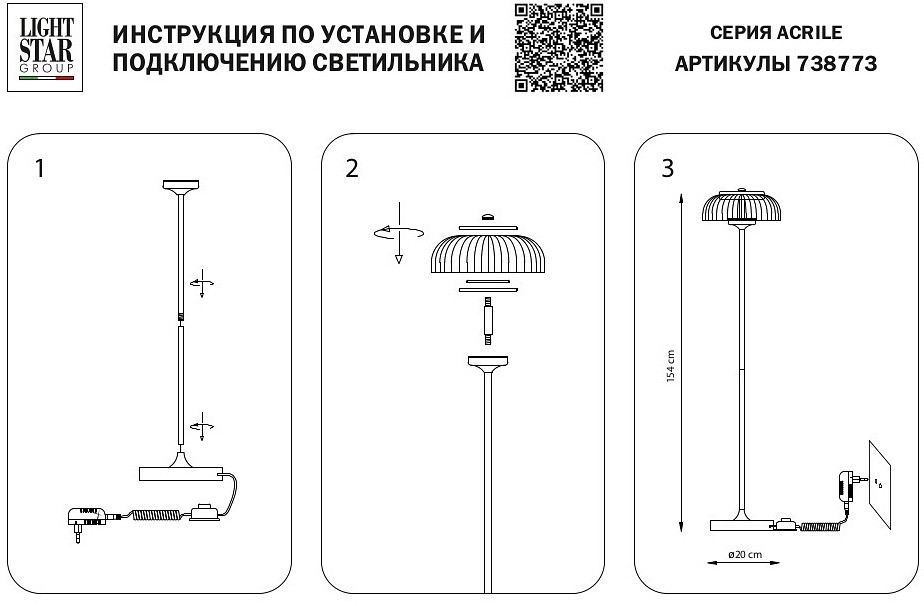 LIGHT STAR GROUP

ИНСТРУКЦИЯ ПО УСТАНОВКЕ И ПОДКЛЮЧЕНИЮ СВЕТИЛЬНИКА

СЕРИЯ ACRILE
АРТИКУЛЫ 738773

1

2

3

154 cm

ø20 cm