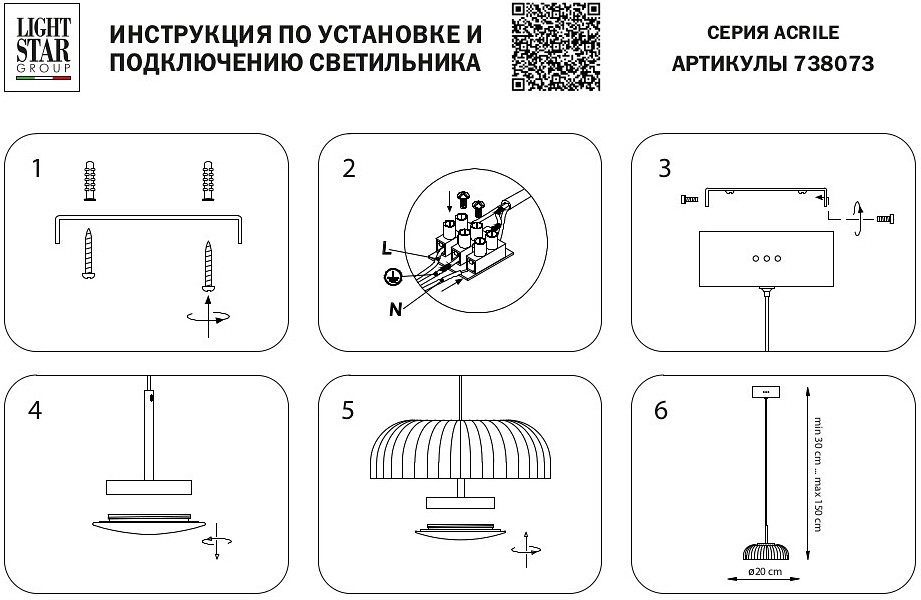 LIGHT STAR GROUP

ИНСТРУКЦИЯ ПО УСТАНОВКЕ И ПОДКЛЮЧЕНИЮ СВЕТИЛЬНИКА

СЕРИЯ ACRILE
АРТИКУЛЫ 738073

1

2

L

N

3

4

5

6

min 30 cm ... max 150 cm

ø20 cm