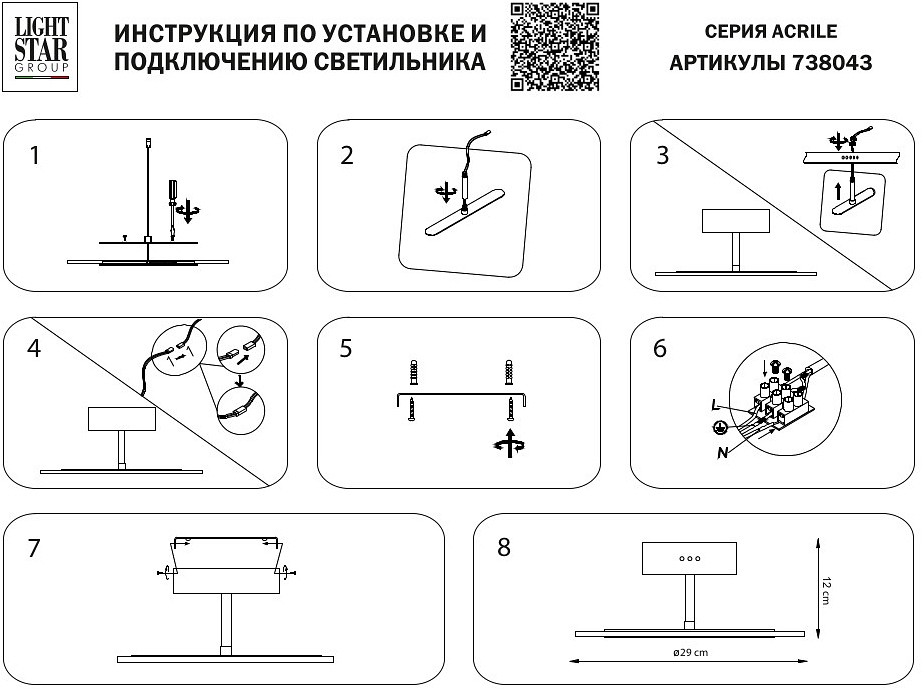 LIGHT STAR GROUP

ИНСТРУКЦИЯ ПО УСТАНОВКЕ И ПОДКЛЮЧЕНИЮ СВЕТИЛЬНИКА

СЕРИЯ ACRILE
АРТИКУЛЫ 738043

1

2

3

4

5

6

L

N

7

8

12 cm

ø29 cm