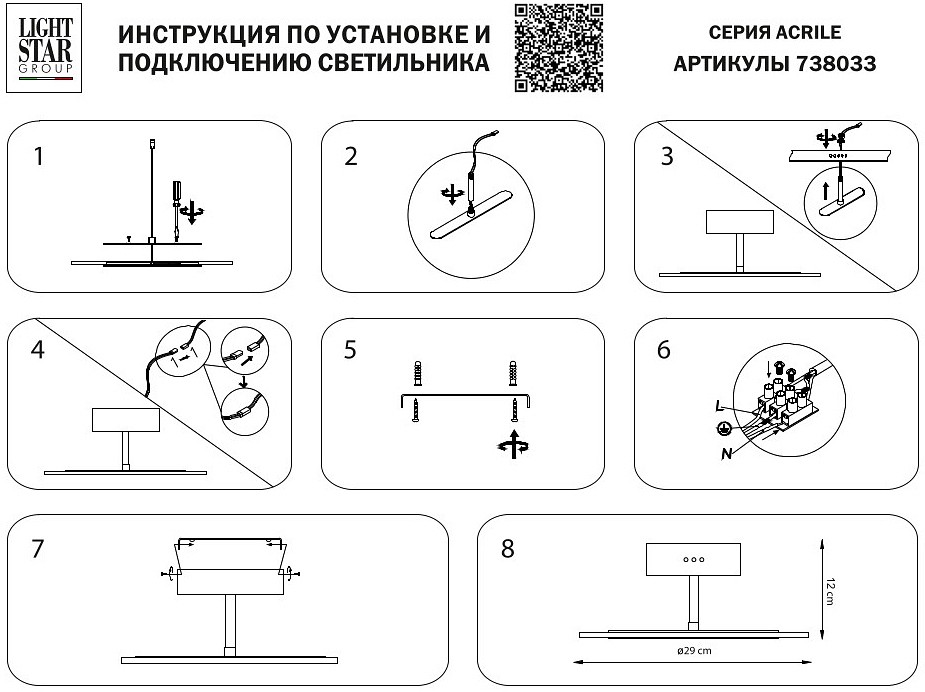 LIGHT STAR GROUP

ИНСТРУКЦИЯ ПО УСТАНОВКЕ И ПОДКЛЮЧЕНИЮ СВЕТИЛЬНИКА

СЕРИЯ ACRILE
АРТИКУЛЫ 738033

1

2

3

4

1 1

5

6

L

N

7

8

12 cm

ø29 cm