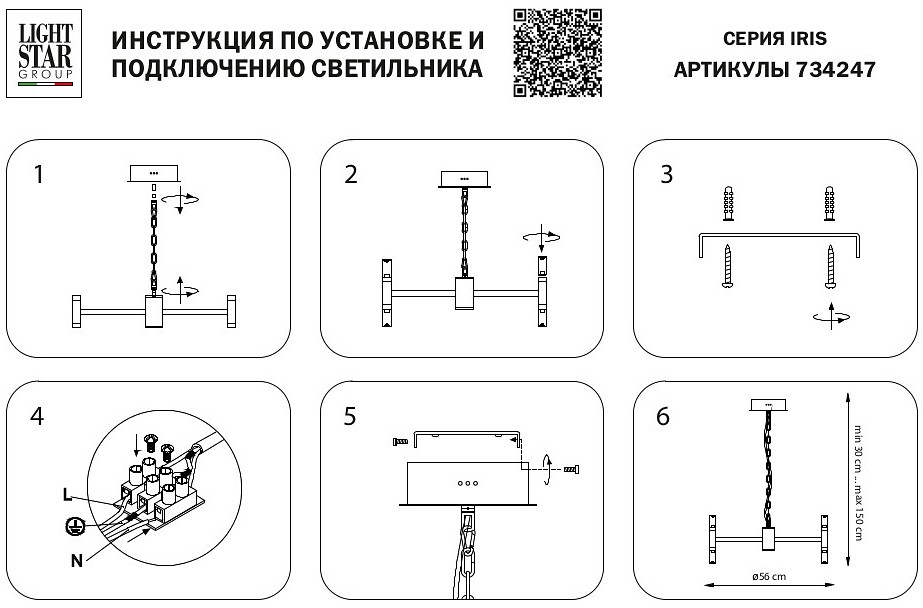 LIGHT STAR GROUP

ИНСТРУКЦИЯ ПО УСТАНОВКЕ И ПОДКЛЮЧЕНИЮ СВЕТИЛЬНИКА

СЕРИЯ IRIS
АРТИКУЛЫ 734247

1

2

3

4

L

N

5

6

min 30 cm ...max 150 cm

ø56 cm