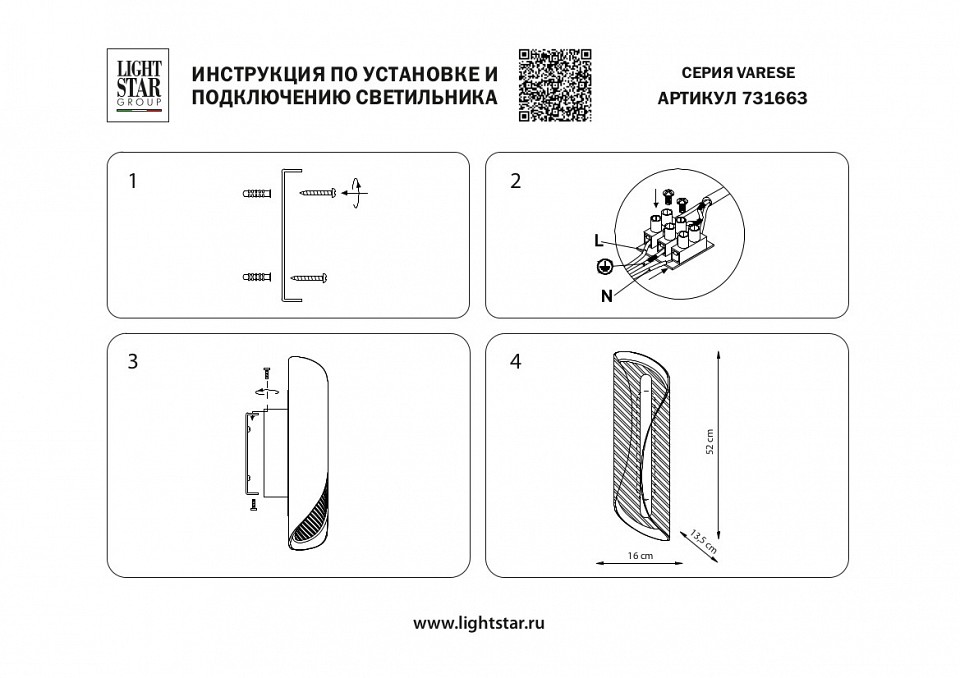 LIGHT STAR GROUP

ИНСТРУКЦИЯ ПО УСТАНОВКЕ И ПОДКЛЮЧЕНИЮ СВЕТИЛЬНИКА

СЕРИЯ VARESE
АРТИКУЛ 731663

1

2

L

N

3

4

52 cm

13,5 cm

16 cm

www.lightstar.ru