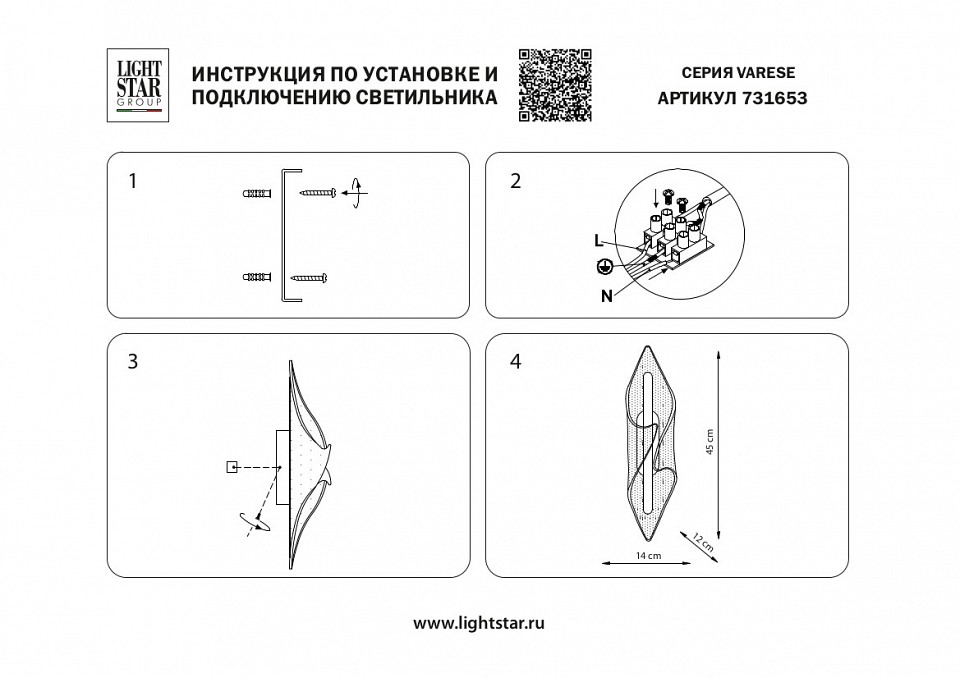 LIGHT STAR GROUP

ИНСТРУКЦИЯ ПО УСТАНОВКЕ И ПОДКЛЮЧЕНИЮ СВЕТИЛЬНИКА

СЕРИЯ VARESE
АРТИКУЛ 731653

1

2

L

N

3

4

45 cm

12 cm

14 cm

www.lightstar.ru