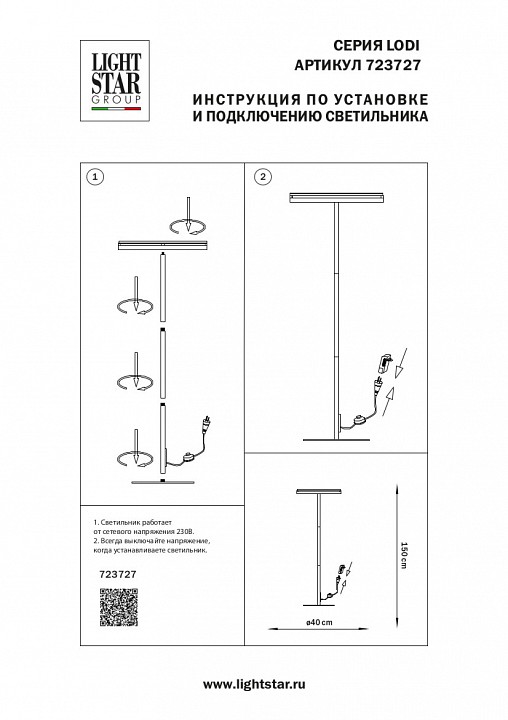 LIGHT STAR GROUP

СЕРИЯ LODI
АРТИКУЛ 723727

ИНСТРУКЦИЯ ПО УСТАНОВКЕ
И ПОДКЛЮЧЕНИЮ СВЕТИЛЬНИКА

1

2

1. Светильник работает от сетевого напряжения 230В.
2. Всегда выключайте напряжение, когда устанавливаете светильник.

723727

150 cm

ø40 cm

www.lightstar.ru