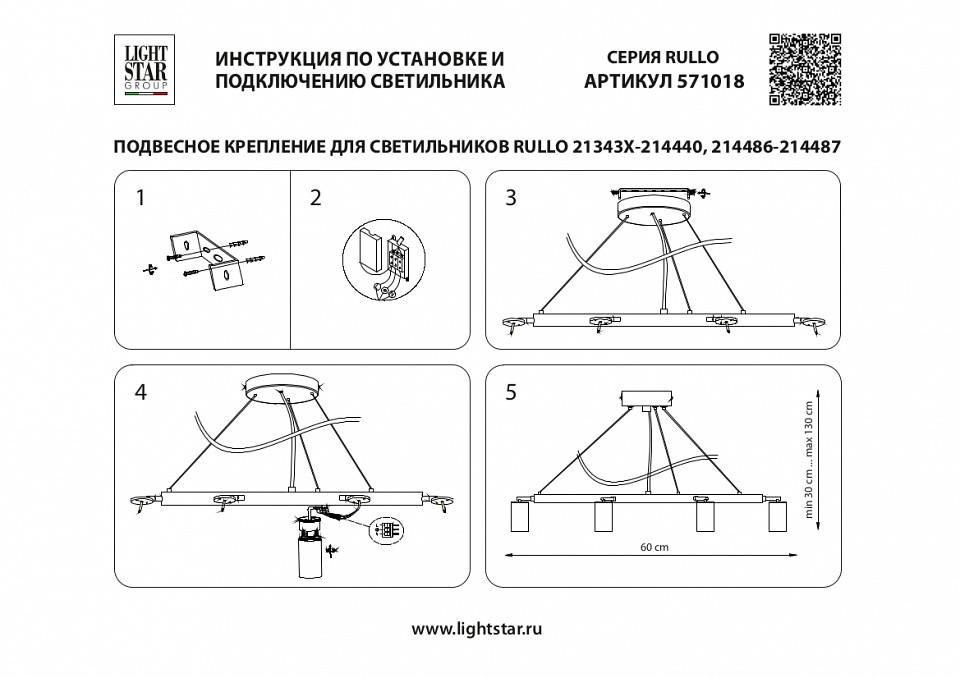 LIGHT STAR GROUP

ИНСТРУКЦИЯ ПО УСТАНОВКЕ И ПОДКЛЮЧЕНИЮ СВЕТИЛЬНИКА

СЕРИЯ RULLO
АРТИКУЛ 571018

ПОДВЕСНОЕ КРЕПЛЕНИЕ ДЛЯ СВЕТИЛЬНИКОВ RULLO 21343X-214440, 214486-214487

1

2

3

4

5

min 30 cm ... max 130 cm

60 cm

www.lightstar.ru