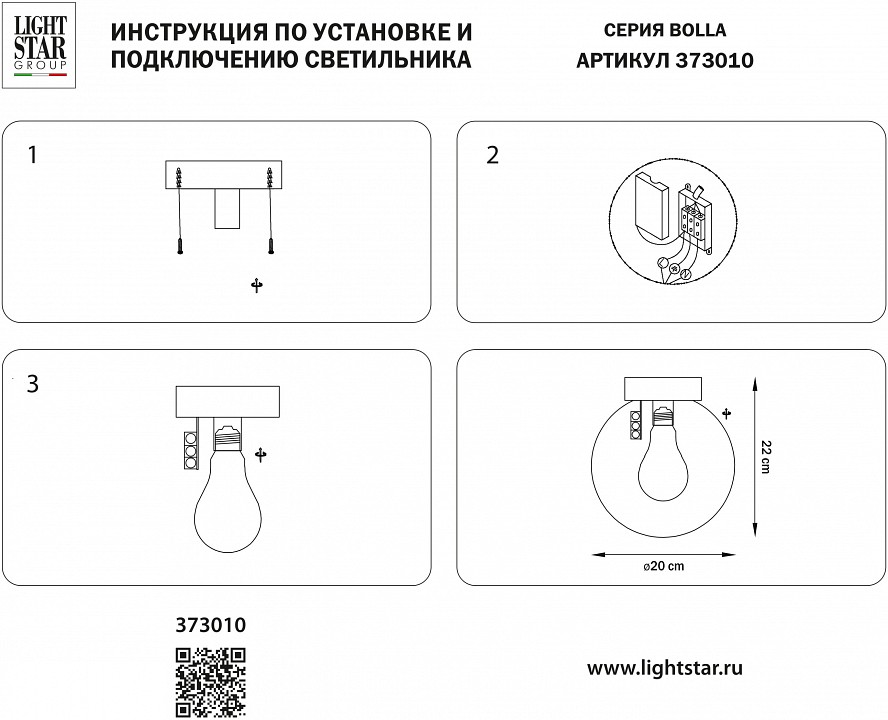 LIGHT STAR GROUP

ИНСТРУКЦИЯ ПО УСТАНОВКЕ И ПОДКЛЮЧЕНИЮ СВЕТИЛЬНИКА

СЕРИЯ BOLLA
АРТИКУЛ 373010

1

2

3

22 cm

⌀20 cm

373010

www.lightstar.ru