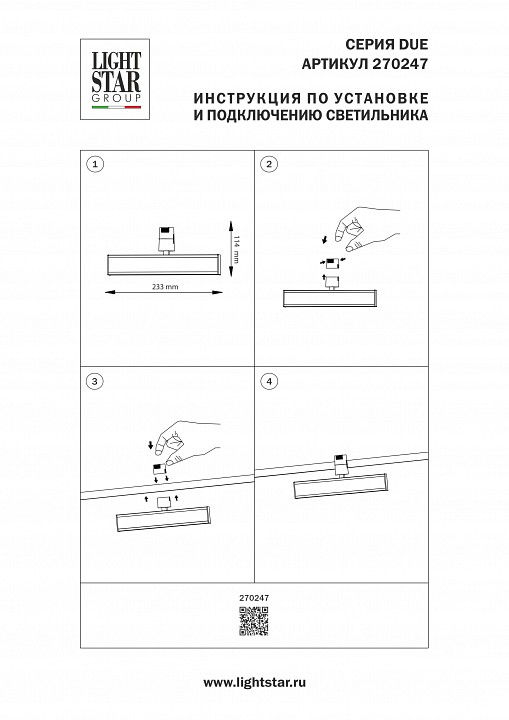 LIGHT STAR GROUP

СЕРИЯ DUE
АРТИКУЛ 270247

ИНСТРУКЦИЯ ПО УСТАНОВКЕ
И ПОДКЛЮЧЕНИЮ СВЕТИЛЬНИКА

1

114 mm

233 mm

2

3

4

270247

www.lightstar.ru