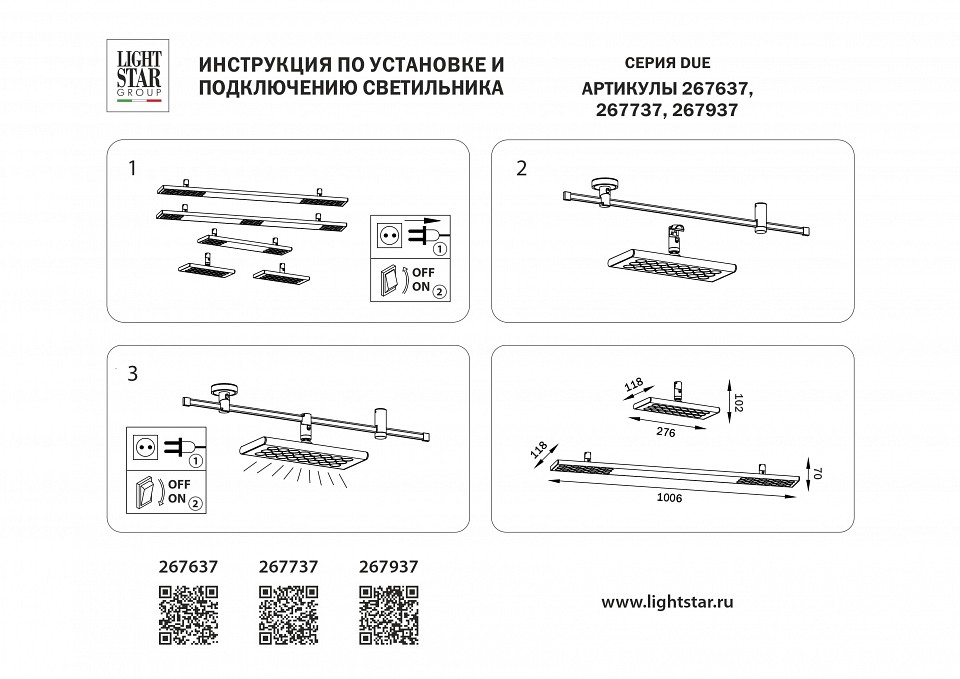 LIGHT STAR GROUP

ИНСТРУКЦИЯ ПО УСТАНОВКЕ И ПОДКЛЮЧЕНИЮ СВЕТИЛЬНИКА

СЕРИЯ DUE
АРТИКУЛЫ 267637, 267737, 267937

1

1

OFF
ON 2

2

3

1

OFF
ON 2

118
102
276

118
70
1006

267637 267737 267937

www.lightstar.ru