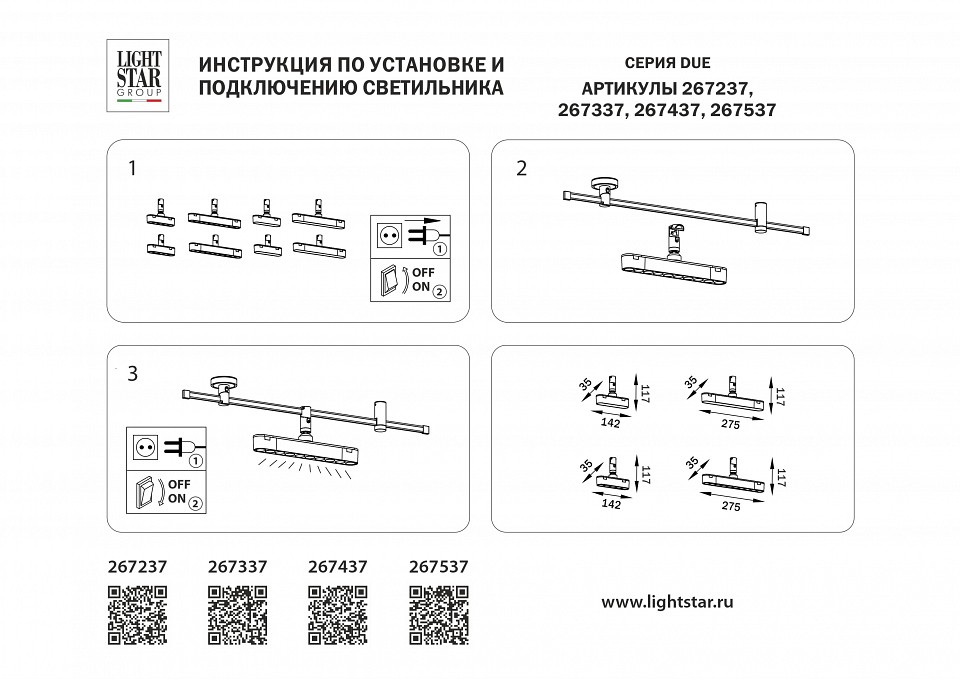 LIGHT STAR GROUP

ИНСТРУКЦИЯ ПО УСТАНОВКЕ И ПОДКЛЮЧЕНИЮ СВЕТИЛЬНИКА

СЕРИЯ DUE
АРТИКУЛЫ 267237, 267337, 267437, 267537

1

1
OFF
ON 2

2

3

1
OFF
ON 2

35
117
142

35
117
275

35
117
142

35
117
275

267237 267337 267437 267537

www.lightstar.ru