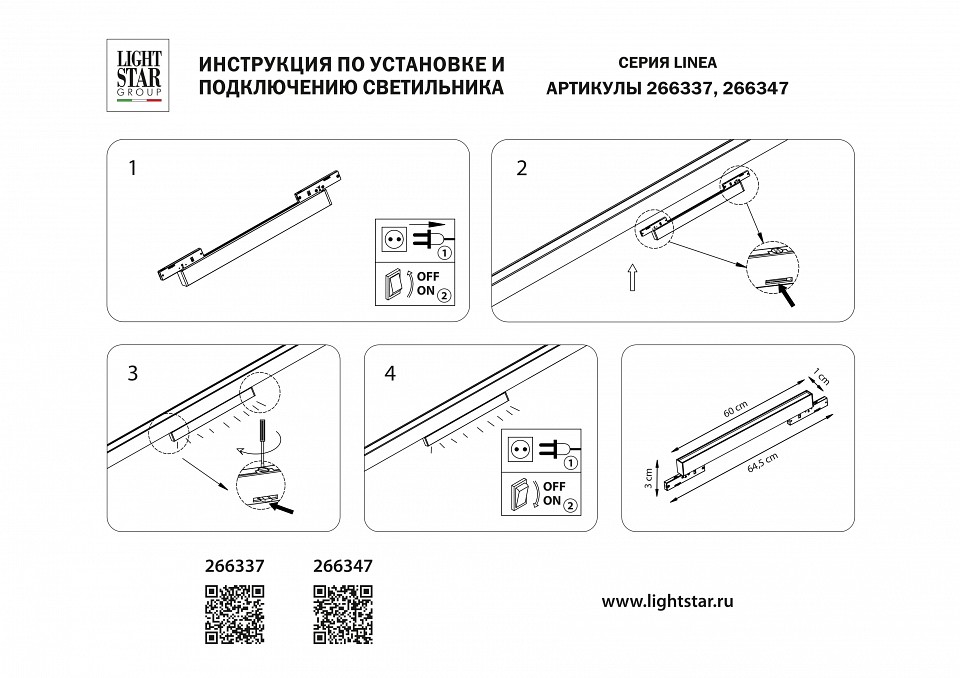 LIGHT STAR GROUP

ИНСТРУКЦИЯ ПО УСТАНОВКЕ И ПОДКЛЮЧЕНИЮ СВЕТИЛЬНИКА

СЕРИЯ LINEA
АРТИКУЛЫ 266337, 266347

1

1
OFF
ON 2

2

3

4

1
OFF
ON 2

1 cm
60 cm
3 cm
64,5 cm

266337

266347

www.lightstar.ru