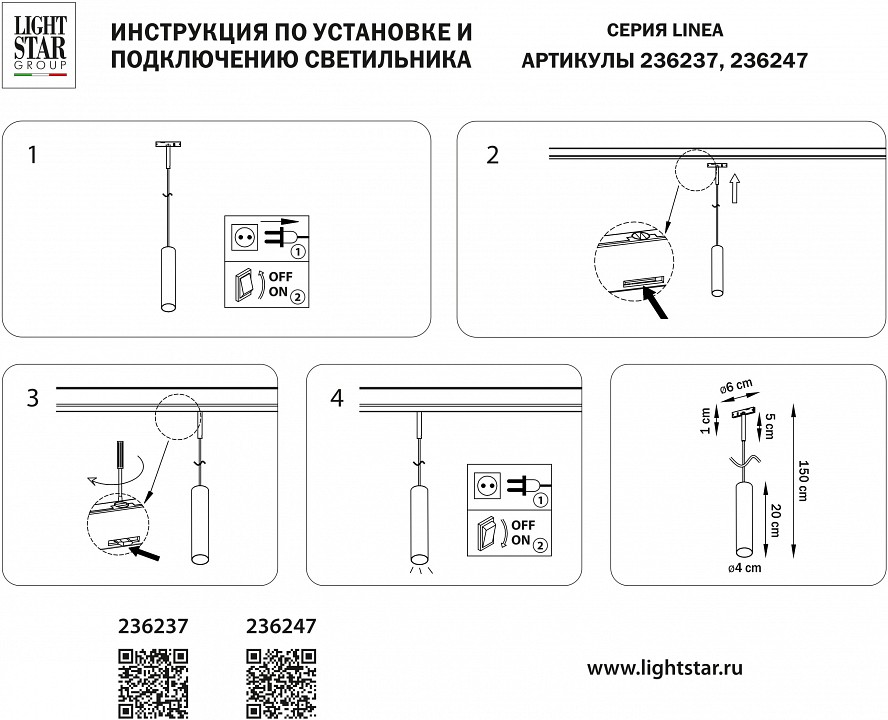 LIGHT STAR GROUP

ИНСТРУКЦИЯ ПО УСТАНОВКЕ И ПОДКЛЮЧЕНИЮ СВЕТИЛЬНИКА

СЕРИЯ LINEA
АРТИКУЛЫ 236237, 236247

1

1
OFF
ON 2

2

3

4

1
OFF
ON 2

ø6 cm
1 cm
5 cm
150 cm
20 cm
ø4 cm

236237

236247

www.lightstar.ru