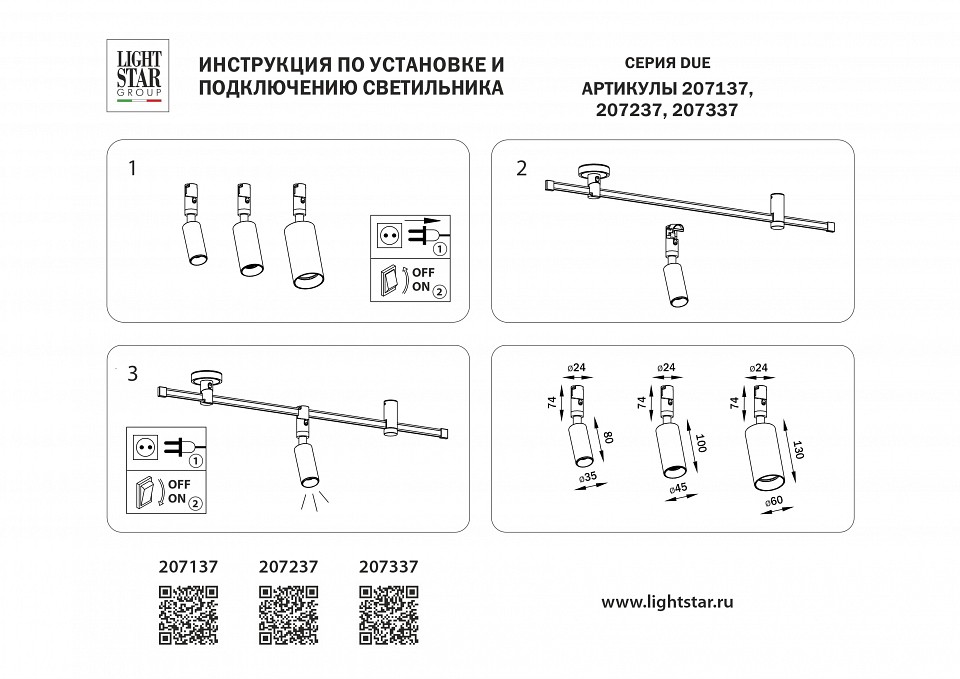 LIGHT STAR GROUP

ИНСТРУКЦИЯ ПО УСТАНОВКЕ И ПОДКЛЮЧЕНИЮ СВЕТИЛЬНИКА

СЕРИЯ DUE
АРТИКУЛЫ 207137, 207237, 207337

1

1
OFF
ON 2

2

3

1
OFF
ON 2

ø24
74
80
ø35

ø24
74
100
ø45

ø24
74
130
ø60

207137 207237 207337

www.lightstar.ru