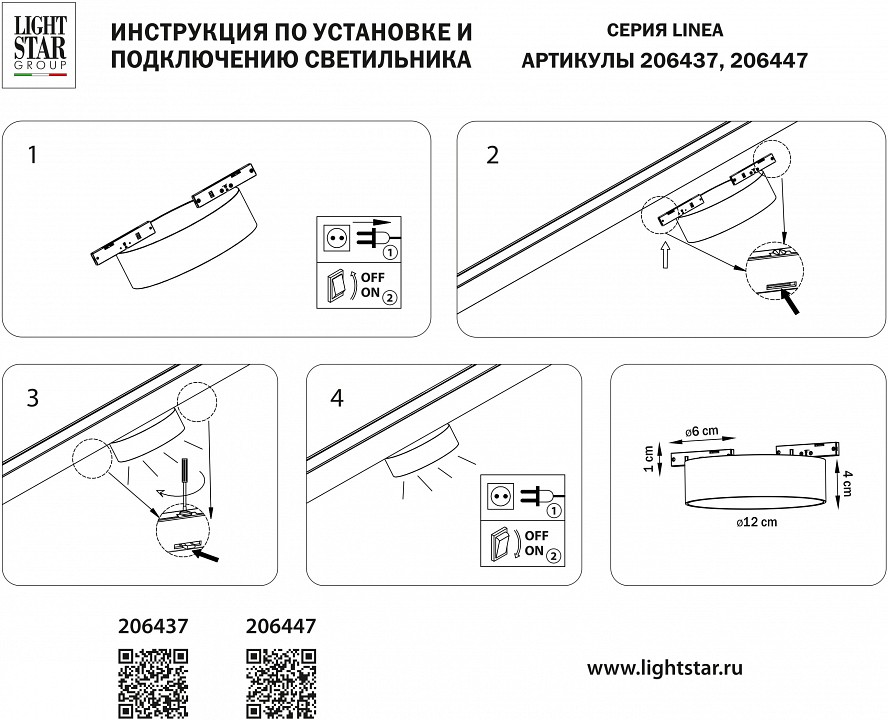 LIGHT STAR GROUP

ИНСТРУКЦИЯ ПО УСТАНОВКЕ И ПОДКЛЮЧЕНИЮ СВЕТИЛЬНИКА

СЕРИЯ LINEA
АРТИКУЛЫ 206437, 206447

1

1
OFF
ON 2

2

3

4

1
OFF
ON 2

ø6 cm
1 cm
4 cm
ø12 cm

206437

206447

www.lightstar.ru