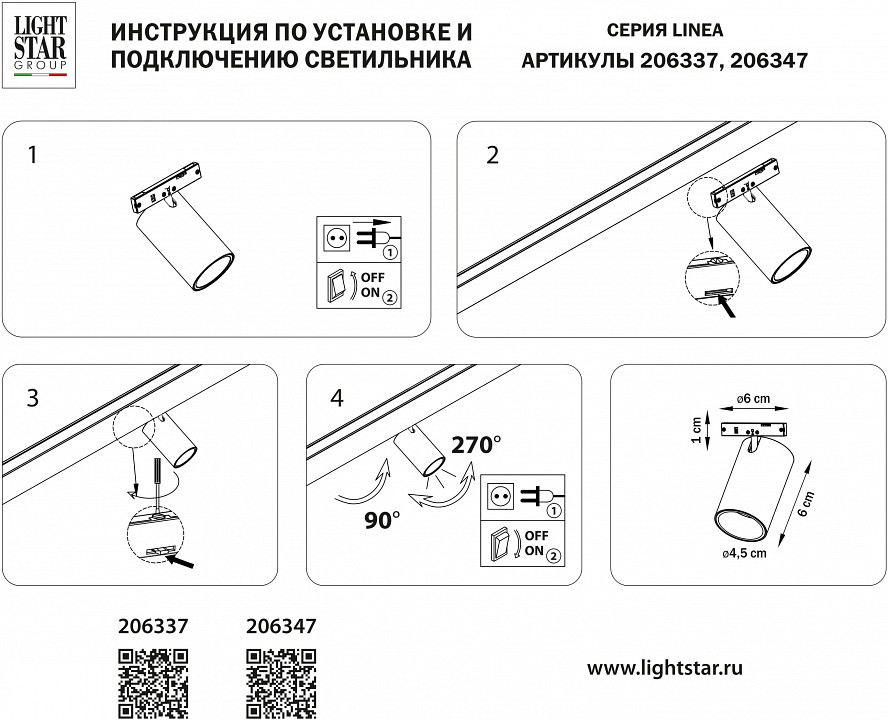 LIGHT STAR GROUP

ИНСТРУКЦИЯ ПО УСТАНОВКЕ И ПОДКЛЮЧЕНИЮ СВЕТИЛЬНИКА

СЕРИЯ LINEA
АРТИКУЛЫ 206337, 206347

1

1
OFF
ON 2

2

3

4

270°

90°

1
OFF
ON 2

ø6 cm
1 cm
6 cm
ø4,5 cm

206337

206347

www.lightstar.ru